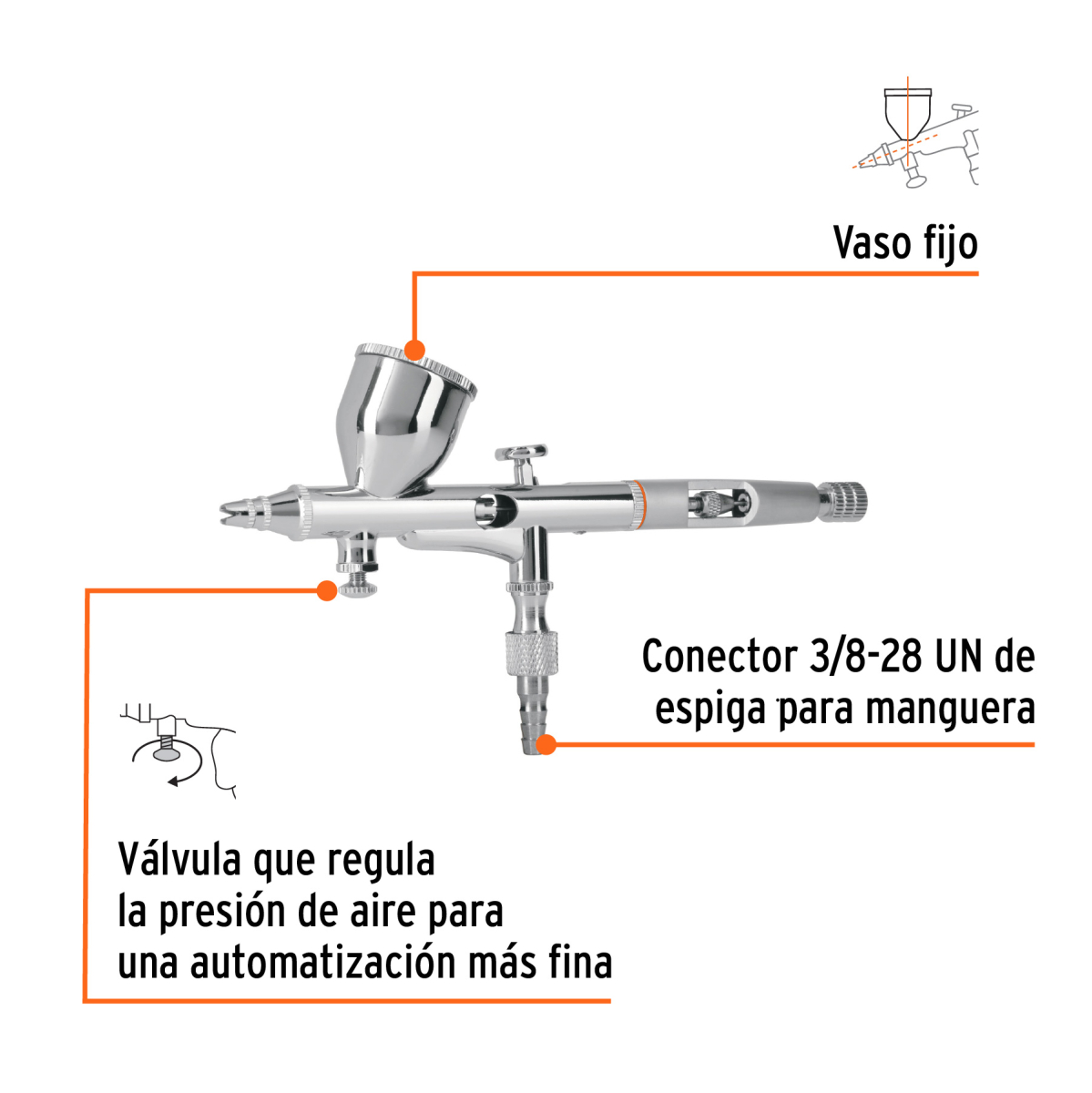 Vaso fijo

Conector 3/8-28 UN de espiga para manguera

Válvula que regula la presión de aire para una automatización más fina